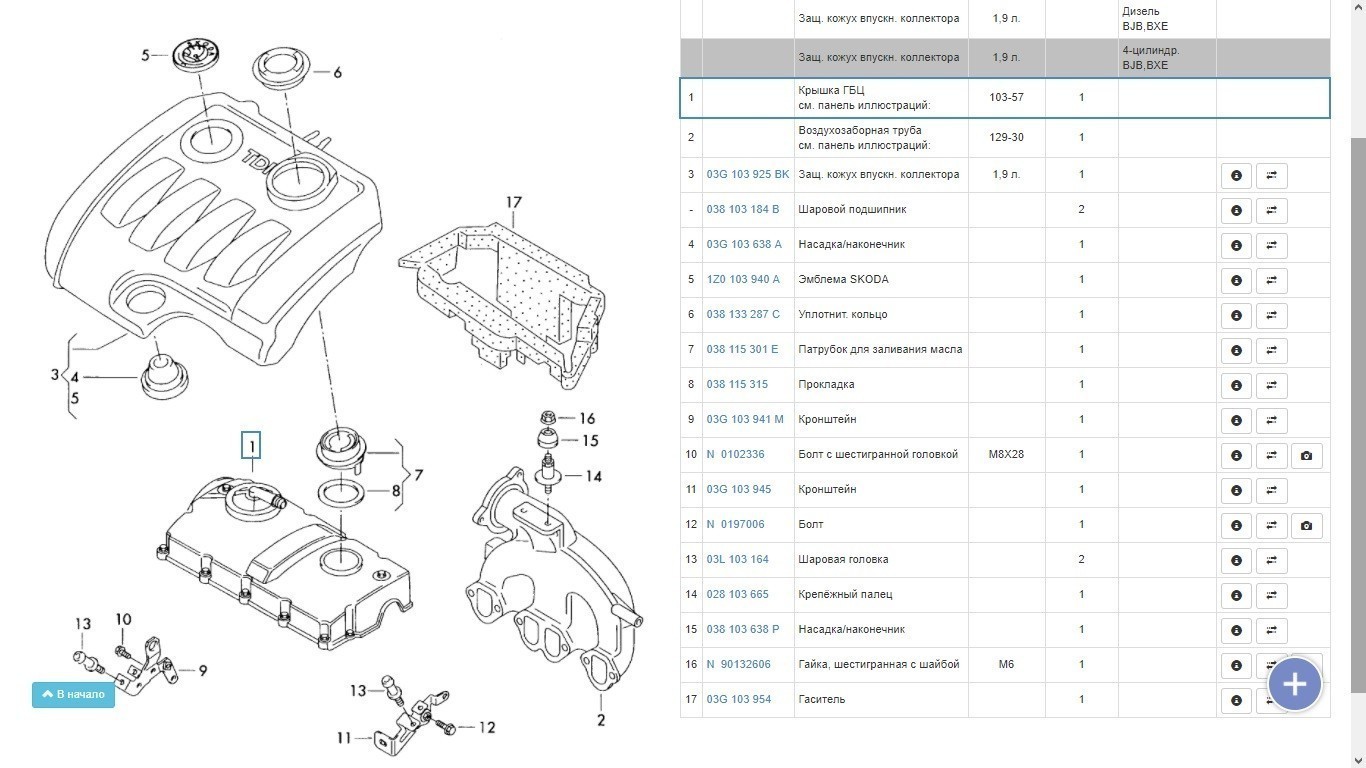 5
6
TDI
17
3
4
5
1
7
8
16
15
14
13
10
9
13
11
12
2
В начало

|  |  |  |  |  |  |  |
|---|---|---|---|---|---|---|
|  |  | Защ. кожух впускн. коллектора | 1,9 л. |  | Дизель BJB,BXE |  |
|  |  | Защ. кожух впускн. коллектора | 1,9 л. |  | 4-цилиндр. BJB,BXE |  |
| 1 |  | Крышка ГБЦ см. панель иллюстраций: | 103-57 | 1 |  |  |
| 2 |  | Воздухозаборная труба см. панель иллюстраций: | 129-30 | 1 |  |  |
| 3 | 03G 103 925 BK | Защ. кожух впускн. коллектора | 1,9 л. | 1 |  |  |
| - | 038 103 184 B | Шаровой подшипник |  | 2 |  |  |
| 4 | 03G 103 638 A | Насадка/наконечник |  | 1 |  |  |
| 5 | 1Z0 103 940 A | Эмблема SKODA |  | 1 |  |  |
| 6 | 038 133 287 C | Уплотнит. кольцо |  | 1 |  |  |
| 7 | 038 115 301 E | Патрубок для заливания масла |  | 1 |  |  |
| 8 | 038 115 315 | Прокладка |  | 1 |  |  |
| 9 | 03G 103 941 M | Кронштейн |  | 1 |  |  |
| 10 | N 0102336 | Болт с шестигранной головкой | M8X28 | 1 |  |  |
| 11 | 03G 103 945 | Кронштейн |  | 1 |  |  |
| 12 | N 0197006 | Болт |  | 1 |  |  |
| 13 | 03L 103 164 | Шаровая головка |  | 2 |  |  |
| 14 | 028 103 665 | Крепёжный палец |  | 1 |  |  |
| 15 | 038 103 638 P | Насадка/наконечник |  | 1 |  |  |
| 16 | N 90132606 | Гайка, шестигранная с шайбой | M6 | 1 |  |  |
| 17 | 03G 103 954 | Гаситель |  | 1 |  |  |